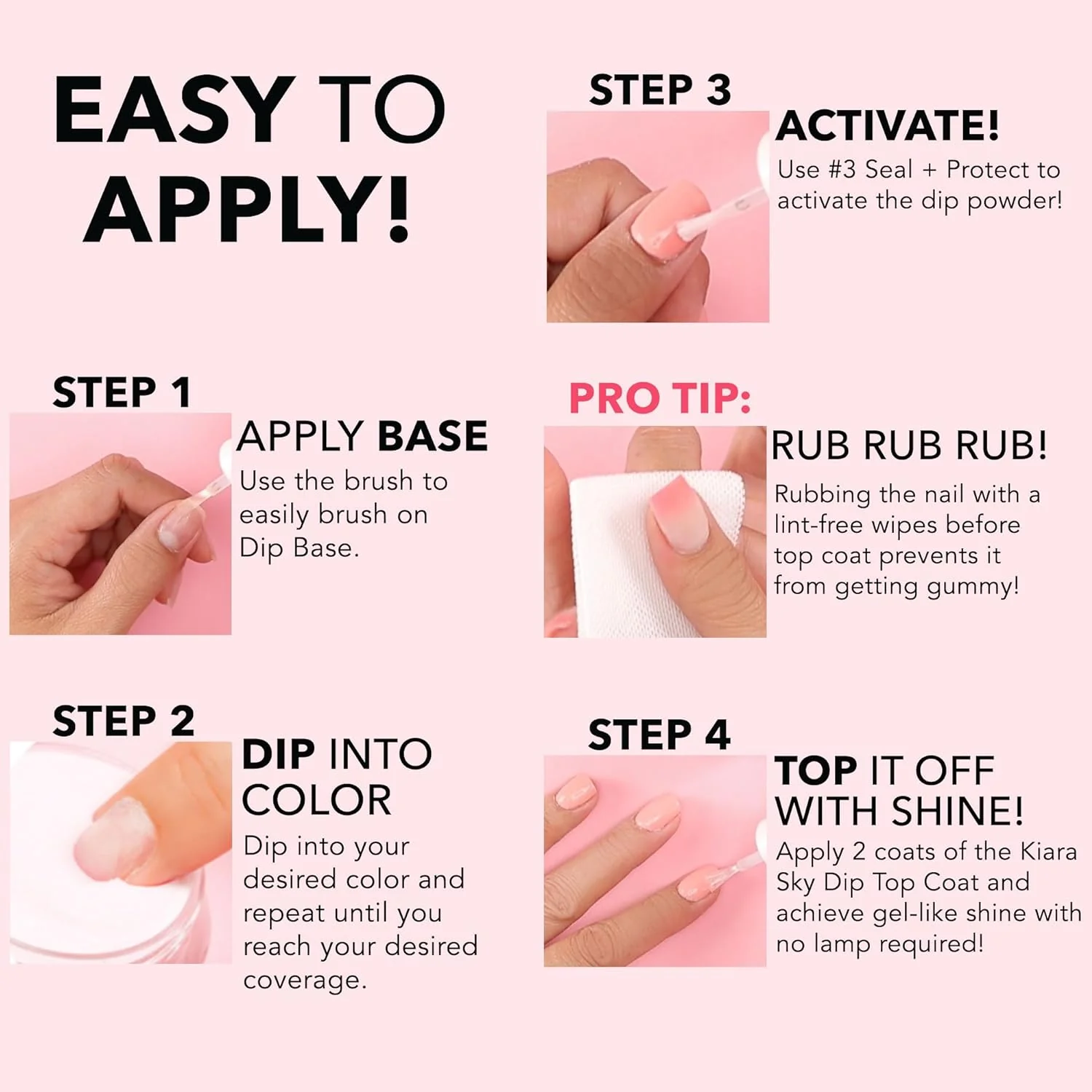 EASY TO APPLY!

STEP 1

APPLY BASE

Use the brush to easily brush on Dip Base.

STEP 2

DIP INTO COLOR

Dip into your desired color and repeat until you reach your desired coverage.

STEP 3

ACTIVATE!

Use #3 Seal + Protect to activate the dip powder!

PRO TIP:

RUB RUB RUB!

Rubbing the nail with a lint-free wipes before top coat prevents it from getting gummy!

STEP 4

TOP IT OFF WITH SHINE!

Apply 2 coats of the Kiara Sky Dip Top Coat and achieve gel-like shine with no lamp required!